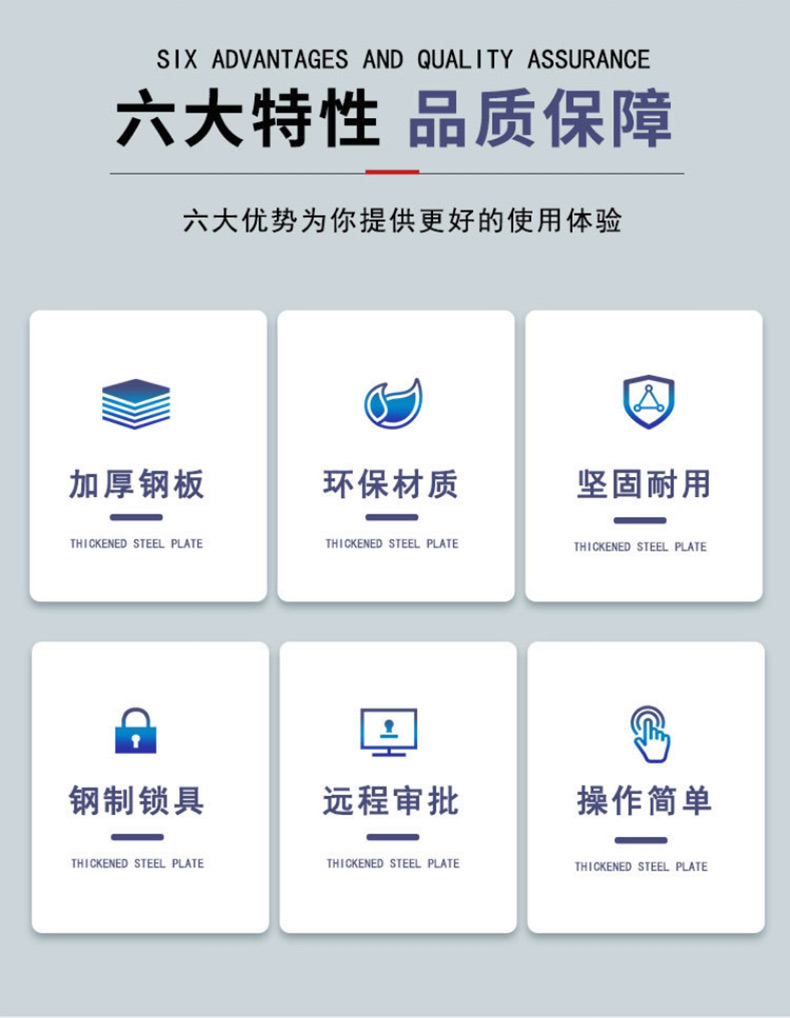 SIX ADVANTAGES AND QUALITY ASSURANCE

六大特性 品质保障

六大优势为你提供更好的使用体验

加厚钢板

THICKENED STEEL PLATE

环保材质

THICKENED STEEL PLATE

坚固耐用

THICKENED STEEL PLATE

钢制锁具

THICKENED STEEL PLATE

远程审批

THICKENED STEEL PLATE

操作简单

THICKENED STEEL PLATE